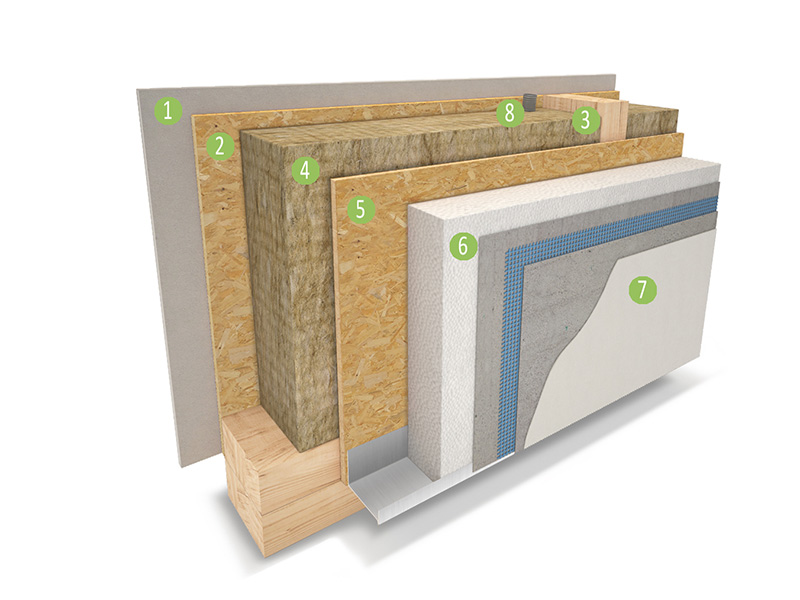 1
2
8
3
4
5
6
7